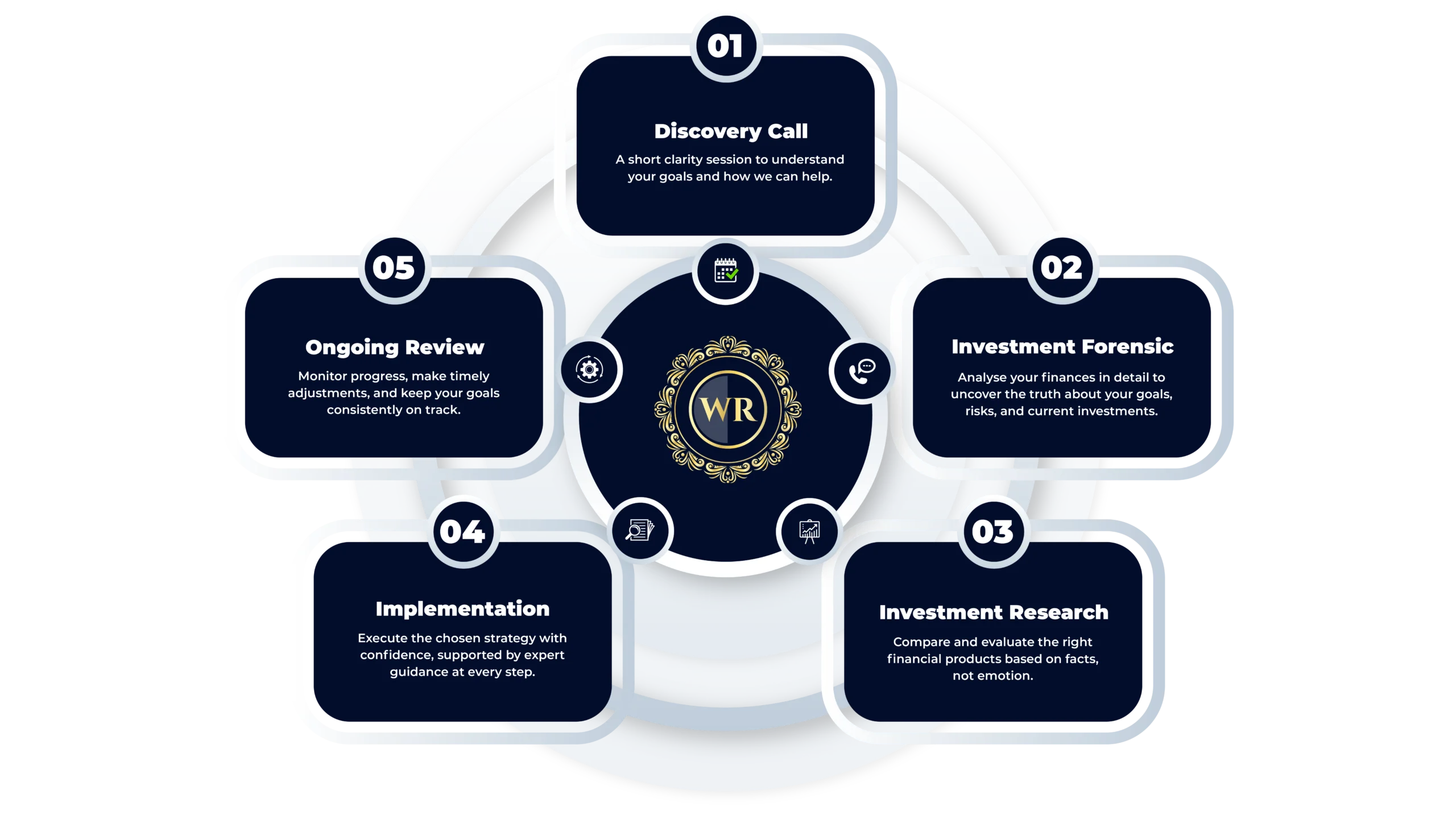 01

Discovery Call

A short clarity session to understand your goals and how we can help.

02

Investment Forensic

Analyse your finances in detail to uncover the truth about your goals, risks, and current investments.

03

Investment Research

Compare and evaluate the right financial products based on facts, not emotion.

04

Implementation

Execute the chosen strategy with confidence, supported by expert guidance at every step.

05

Ongoing Review

Monitor progress, make timely adjustments, and keep your goals consistently on track.

WR